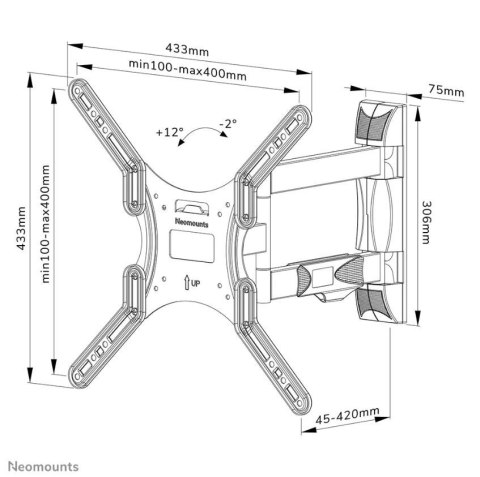 433mm
min100-max400mm
75mm
+12°
-2°
433mm
min100-max400mm
Neomounts
UP
306mm
45-420mm
Neomounts