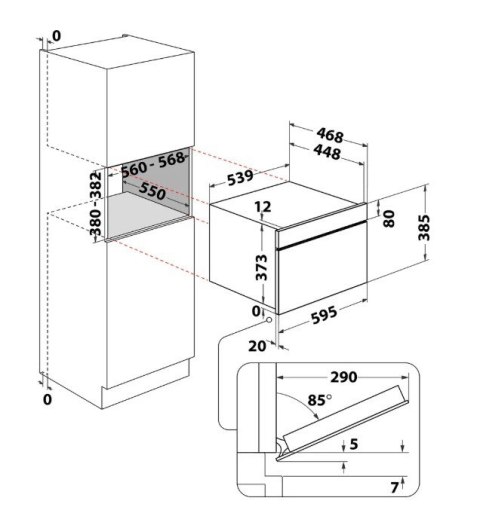 0
560 - 568
550
380 - 382
0
468
448
539
12
80
385
373
0
595
20
290
85°
5
7