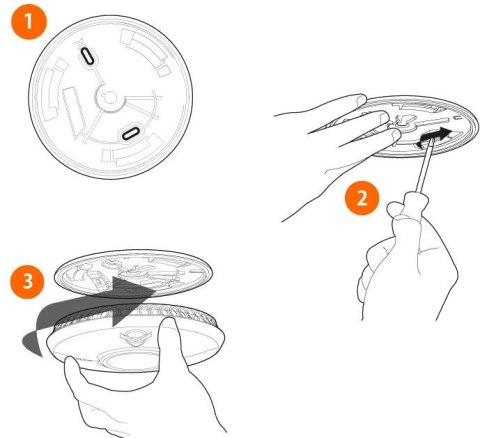 1

2

3